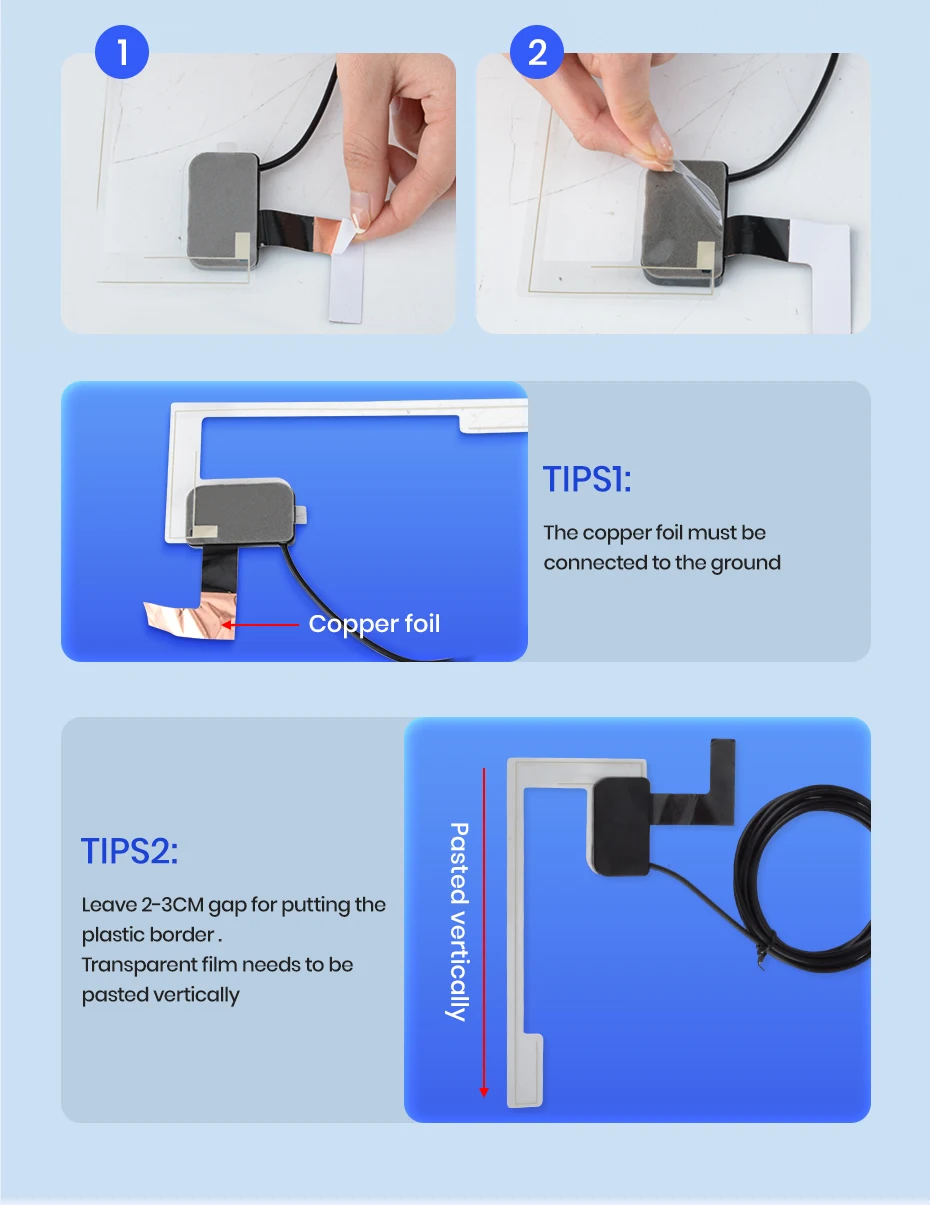 1

2

Copper foil

TIPS1:

The copper foil must be connected to the ground

TIPS2:

Leave 2-3CM gap for putting the plastic border .
Transparent film needs to be pasted vertically

Pasted vertically