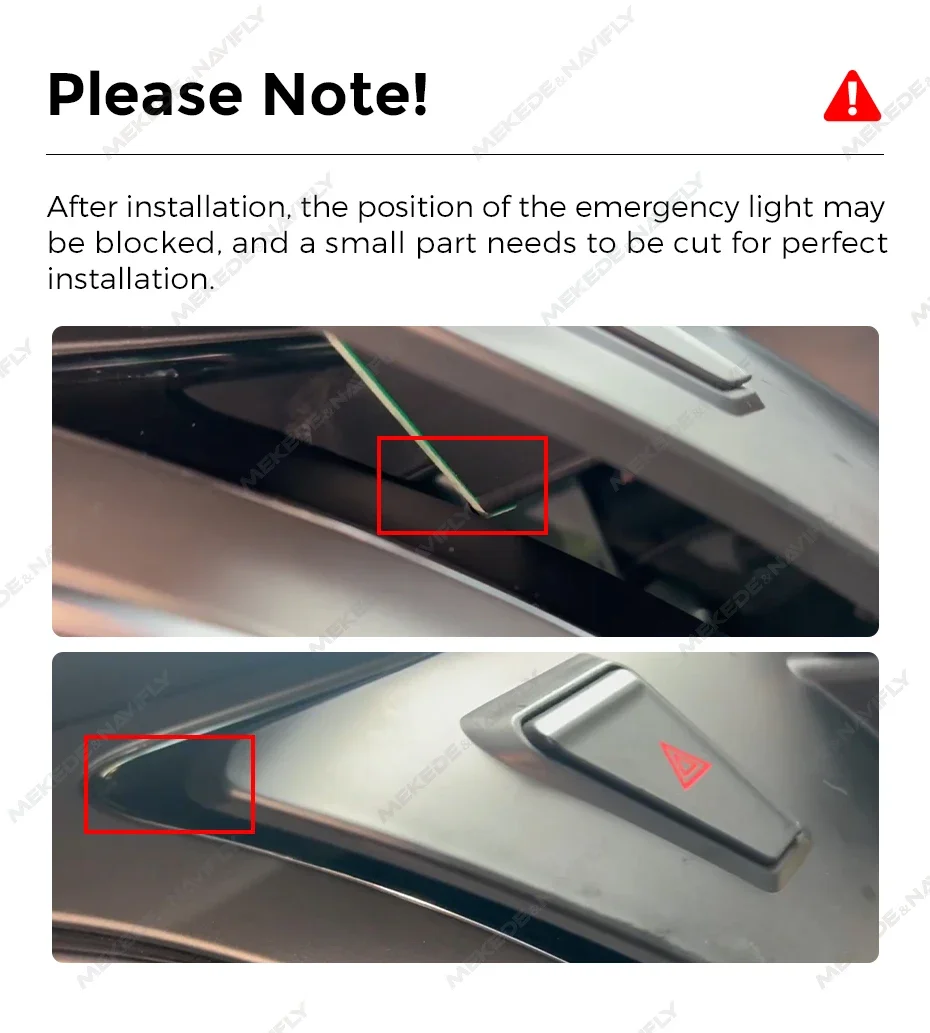 Please Note!

After installation, the position of the emergency light may be blocked, and a small part needs to be cut for perfect installation.

MEKEDE&NAVIFLY