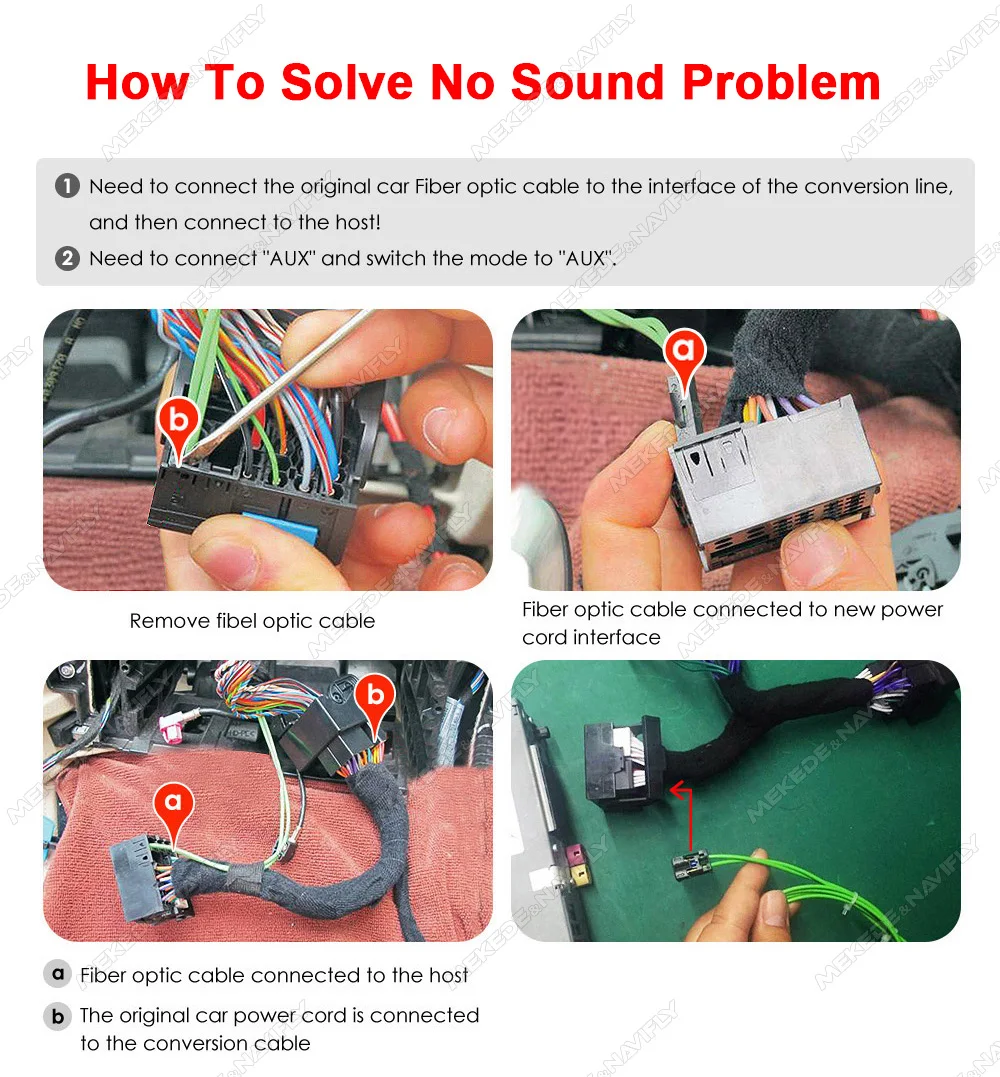 How To Solve No Sound Problem

1 Need to connect the original car Fiber optic cable to the interface of the conversion line, and then connect to the host!

2 Need to connect "AUX" and switch the mode to "AUX".

b

a

Remove fibel optic cable

Fiber optic cable connected to new power cord interface

b

a

a Fiber optic cable connected to the host

b The original car power cord is connected to the conversion cable

MEKEDE&NAVIFLY