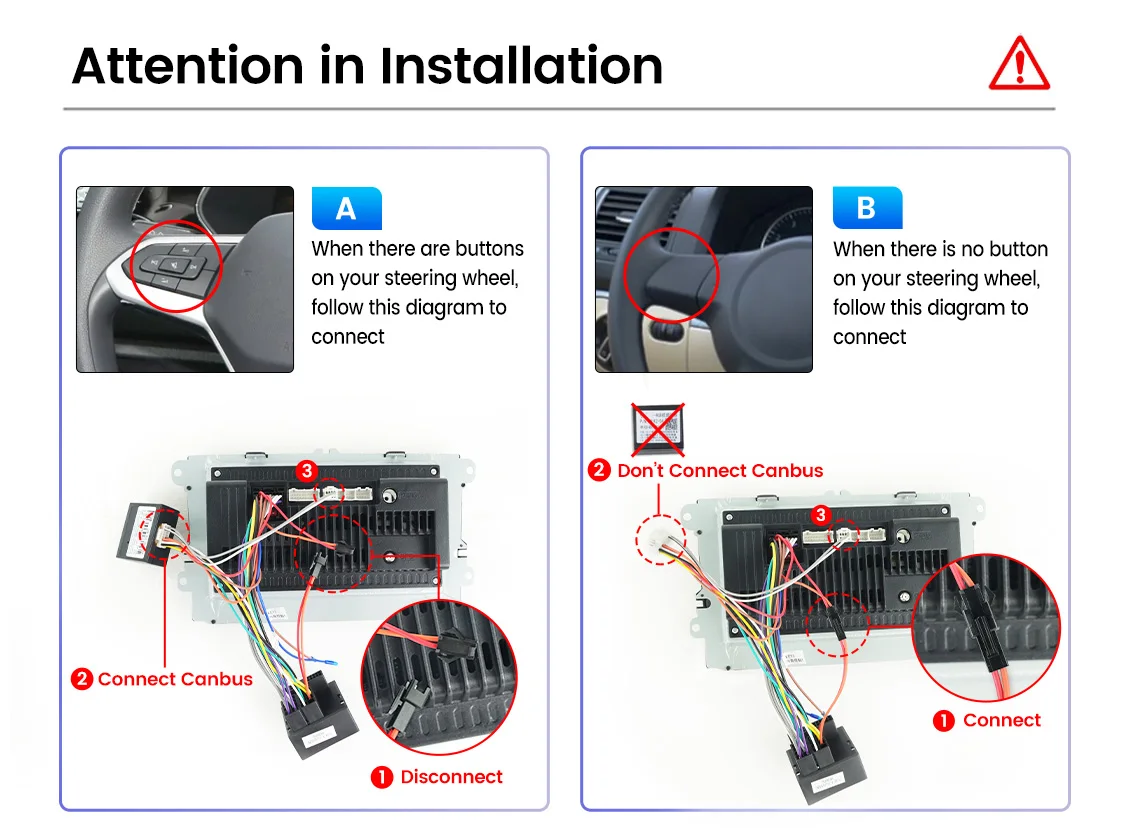 Attention in Installation

A

When there are buttons on your steering wheel, follow this diagram to connect

3

2 Connect Canbus

1 Disconnect

B

When there is no button on your steering wheel, follow this diagram to connect

2 Don't Connect Canbus

3

1 Connect