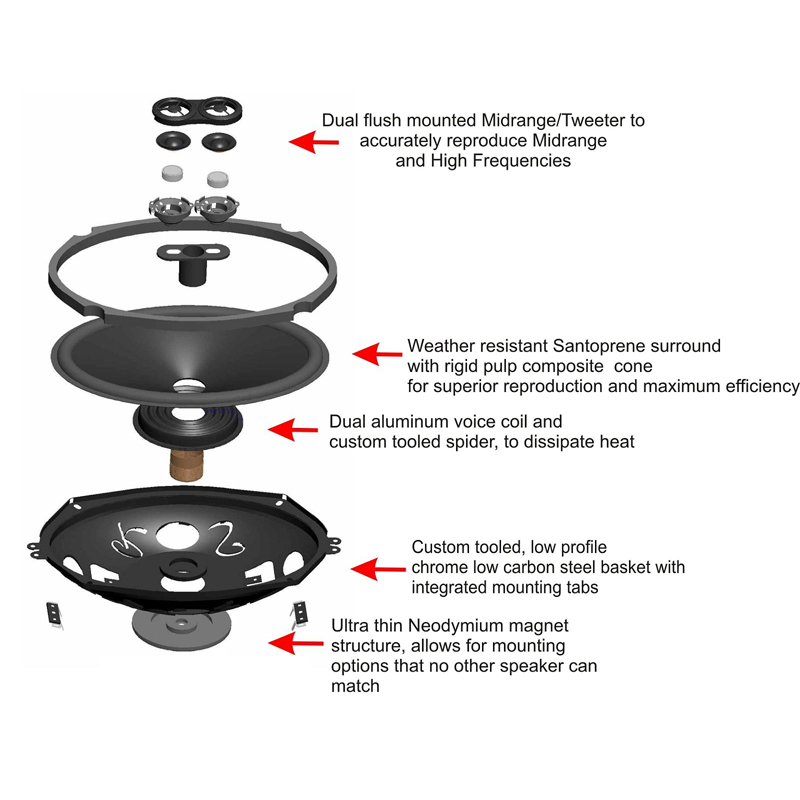 Dual flush mounted Midrange/Tweeter to accurately reproduce Midrange and High Frequencies

Weather resistant Santoprene surround with rigid pulp composite cone for superior reproduction and maximum efficiency

Dual aluminum voice coil and custom tooled spider, to dissipate heat

Custom tooled, low profile chrome low carbon steel basket with integrated mounting tabs

Ultra thin Neodymium magnet structure, allows for mounting options that no other speaker can match