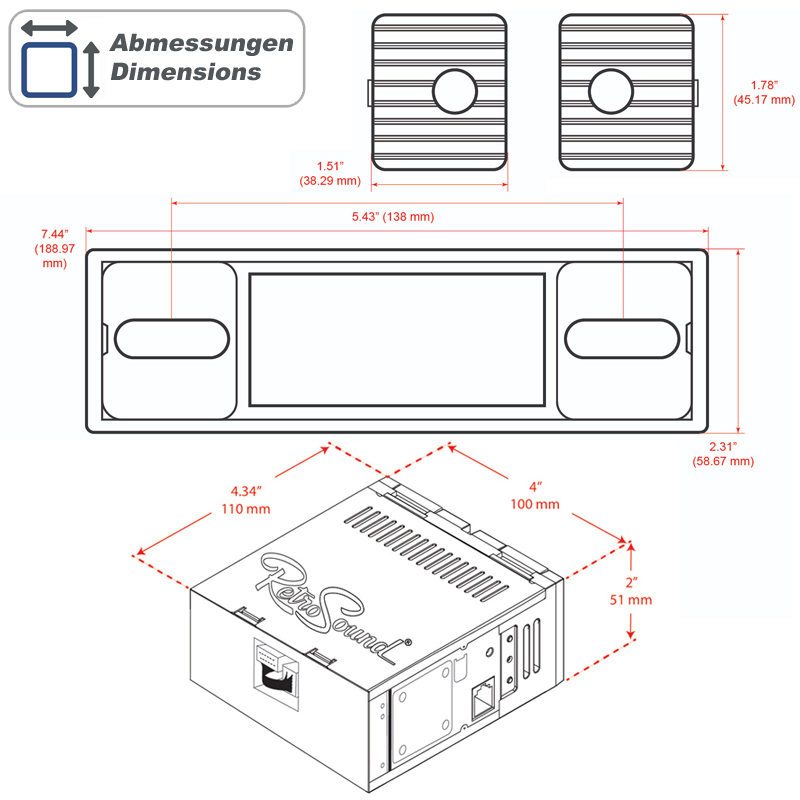 Abmessungen
Dimensions

1.78"
(45.17 mm)

1.51"
(38.29 mm)

5.43" (138 mm)

7.44"
(188.97
mm)

2.31"
(58.67 mm)

4.34"
110 mm

4"
100 mm

2"
51 mm

RetroSound®