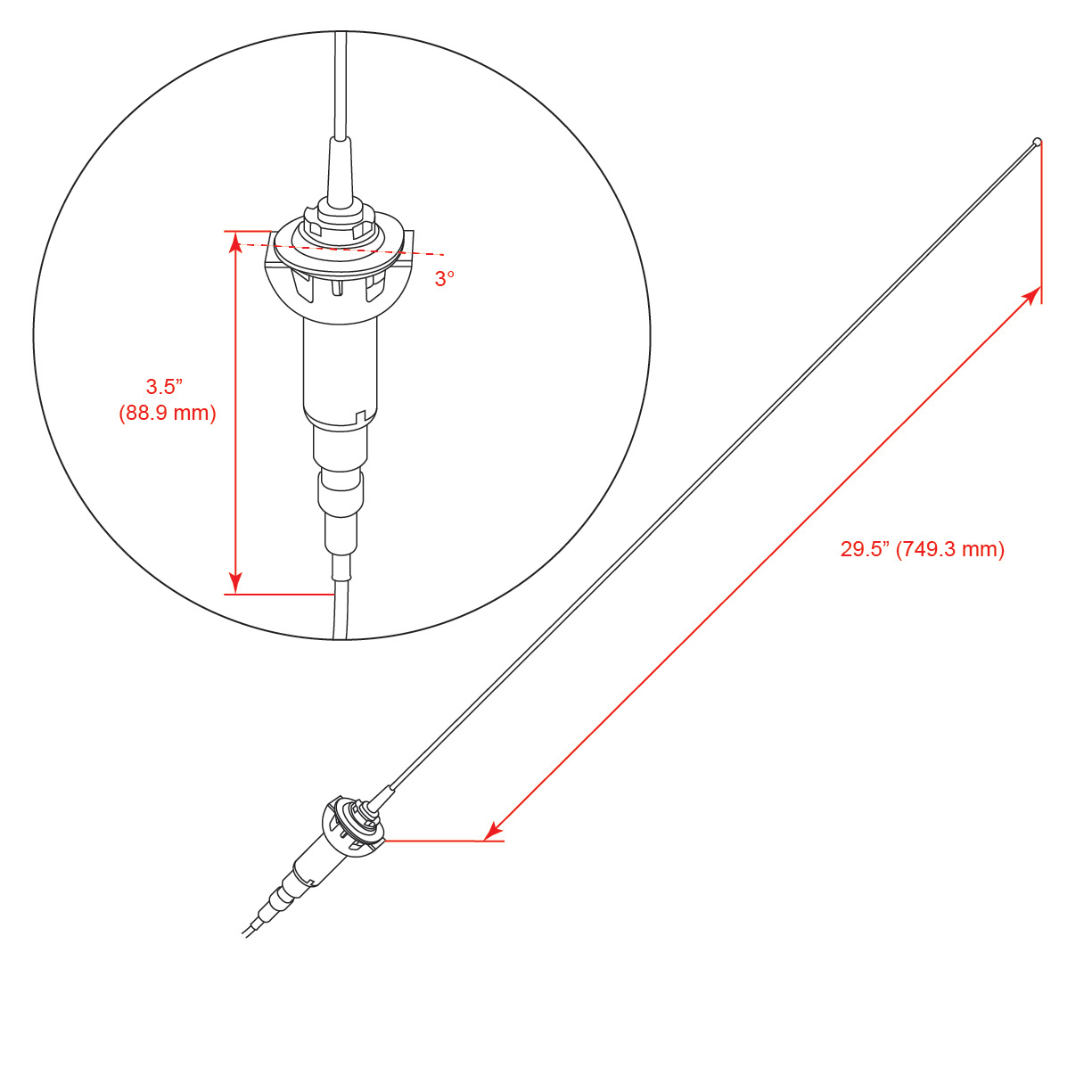 3°

3.5”
(88.9 mm)

29.5” (749.3 mm)