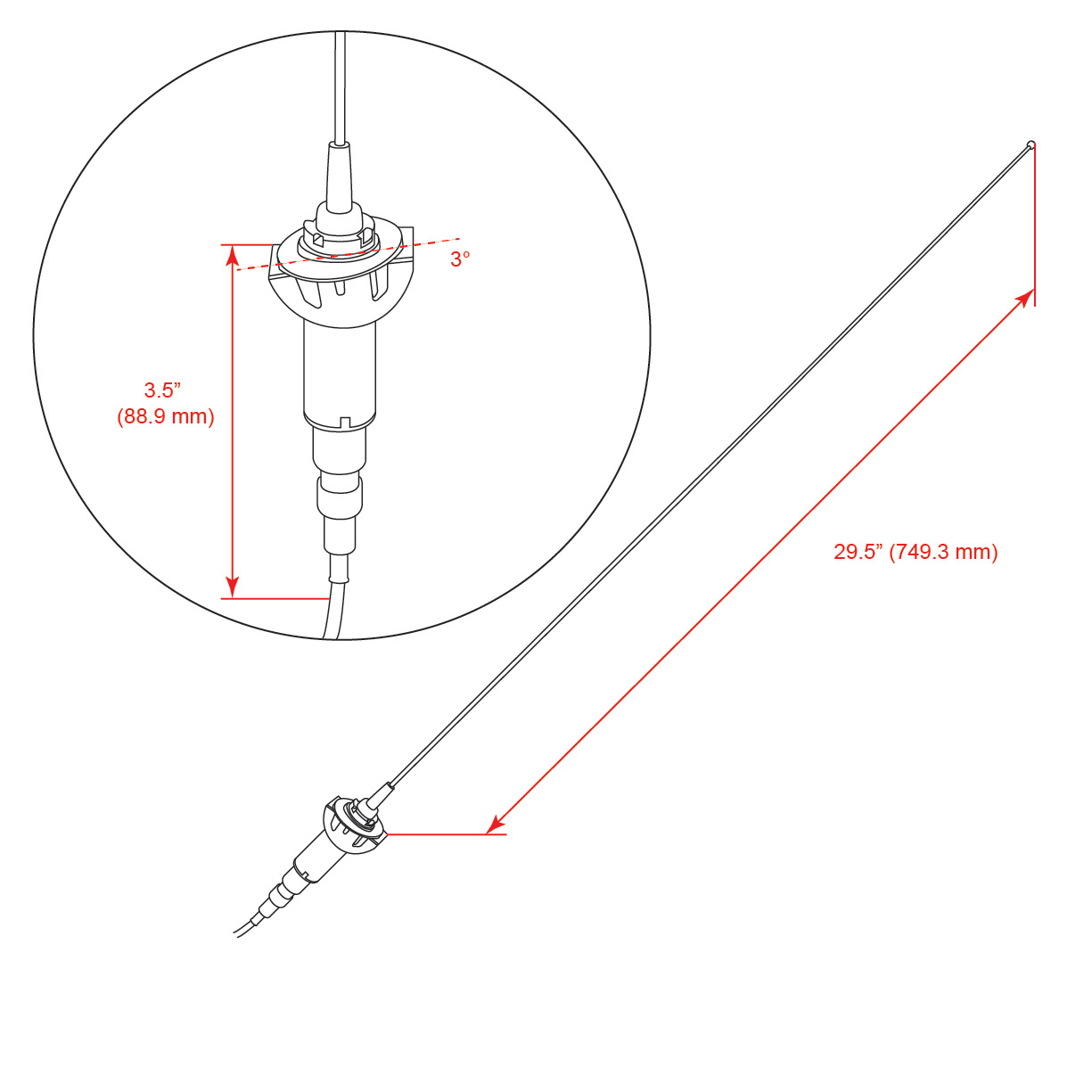 3°

3.5”
(88.9 mm)

29.5” (749.3 mm)